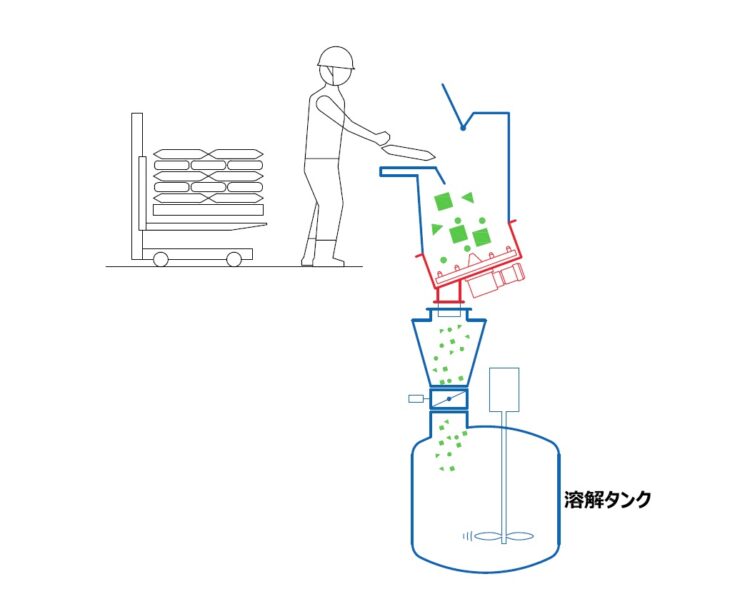 溶解タンク